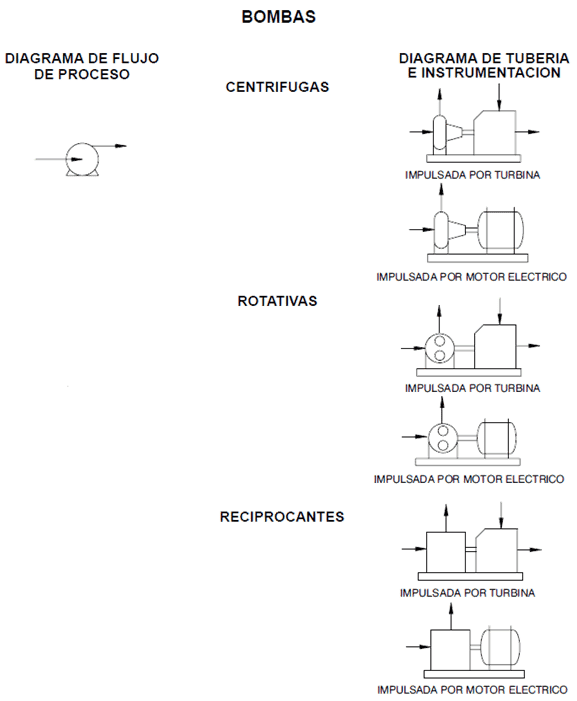 BOMBAS

DIAGRAMA DE FLUJO DE PROCESO

DIAGRAMA DE TUBERIA E INSTRUMENTACION

CENTRIFUGAS

IMPULSADA POR TURBINA

IMPULSADA POR MOTOR ELECTRICO

ROTATIVAS

IMPULSADA POR TURBINA

IMPULSADA POR MOTOR ELECTRICO

RECIPROCANTES

IMPULSADA POR TURBINA

IMPULSADA POR MOTOR ELECTRICO